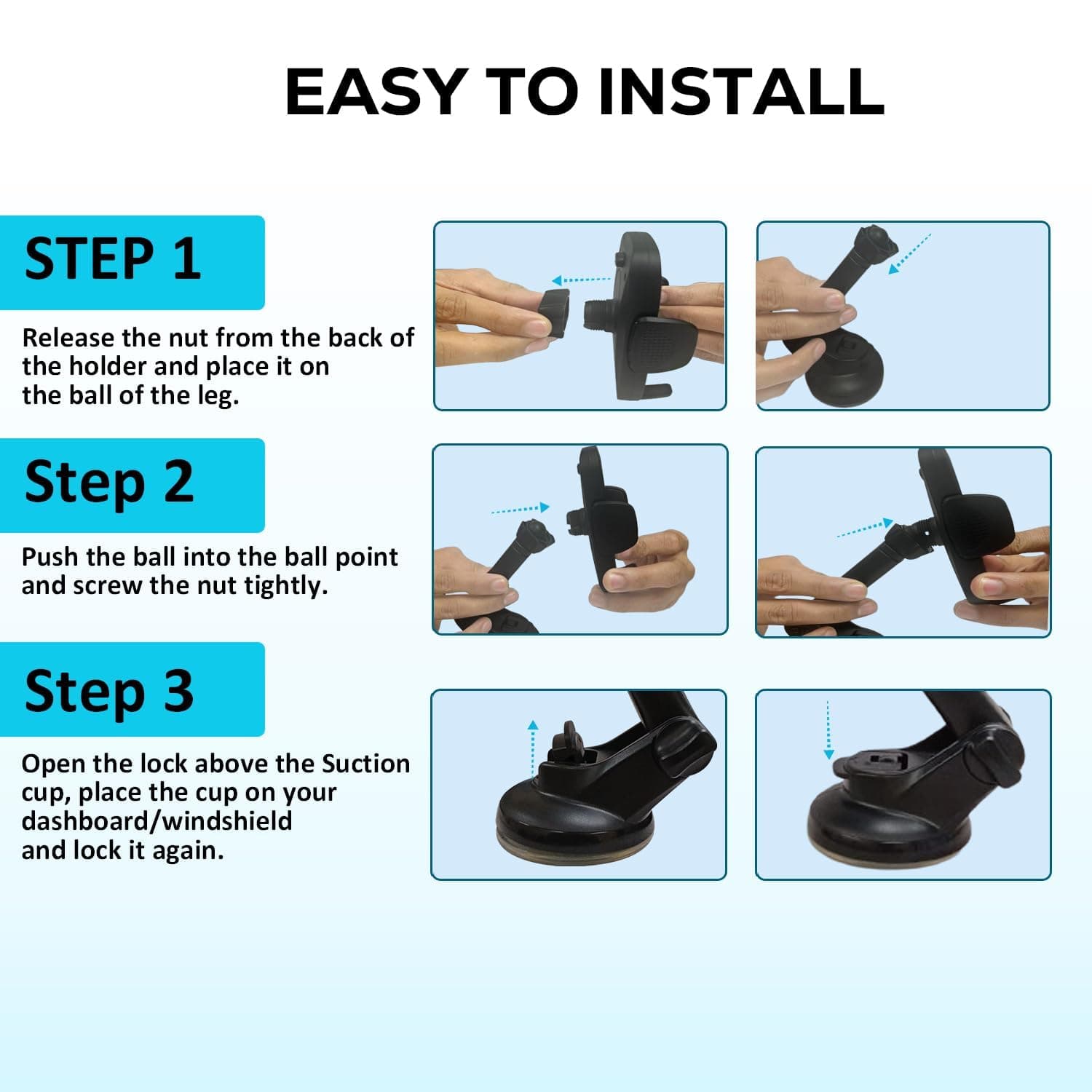 EASY TO INSTALL

STEP 1

Release the nut from the back of the holder and place it on the ball of the leg.

Step 2

Push the ball into the ball point and screw the nut tightly.

Step 3

Open the lock above the Suction cup, place the cup on your dashboard/windshield and lock it again.